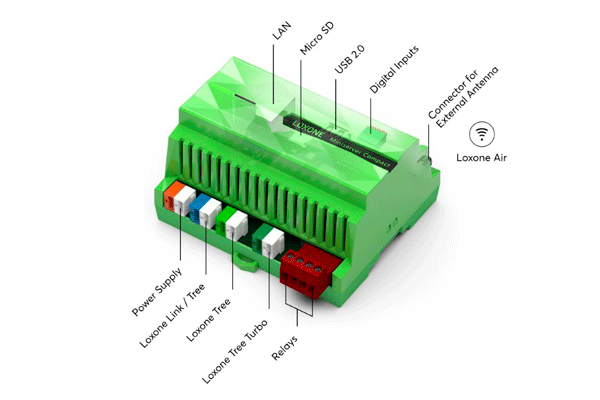 LAN

Micro SD

USB 2.0

Digital Inputs

Connector for External Antenna

Loxone Air

LOXONE

Miniserver Compact

Power Supply

Loxone Link / Tree

Loxone Tree

Loxone Tree Turbo

Relays